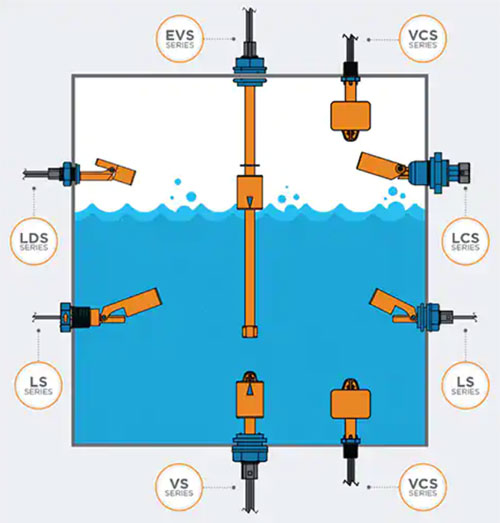 EVS
SERIES

VCS
SERIES

LDS
SERIES

LCS
SERIES

LS
SERIES

LS
SERIES

VS
SERIES

VCS
SERIES