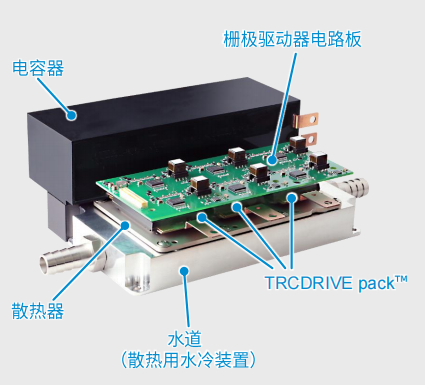 栅极驱动器电路板

电容器

TRCDRIVE pack™

散热器

水道
（散热用水冷装置）